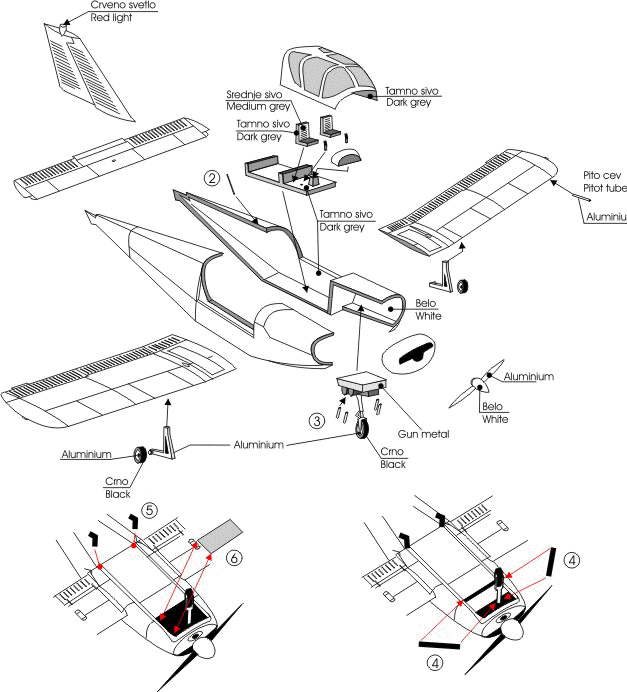 Crveno svetlo
Red light

Srednje sivo
Medium grey

Tamno sivo
Dark grey

Tamno sivo
Dark grey

2

Tamno sivo
Dark grey

Pito cev
Pitot tube
Aluminiu

Belo
White

Aluminium

Belo
White

3

Gun metal

Aluminium

Aluminium

Crno
Black

Crno
Black

5

6

4

4